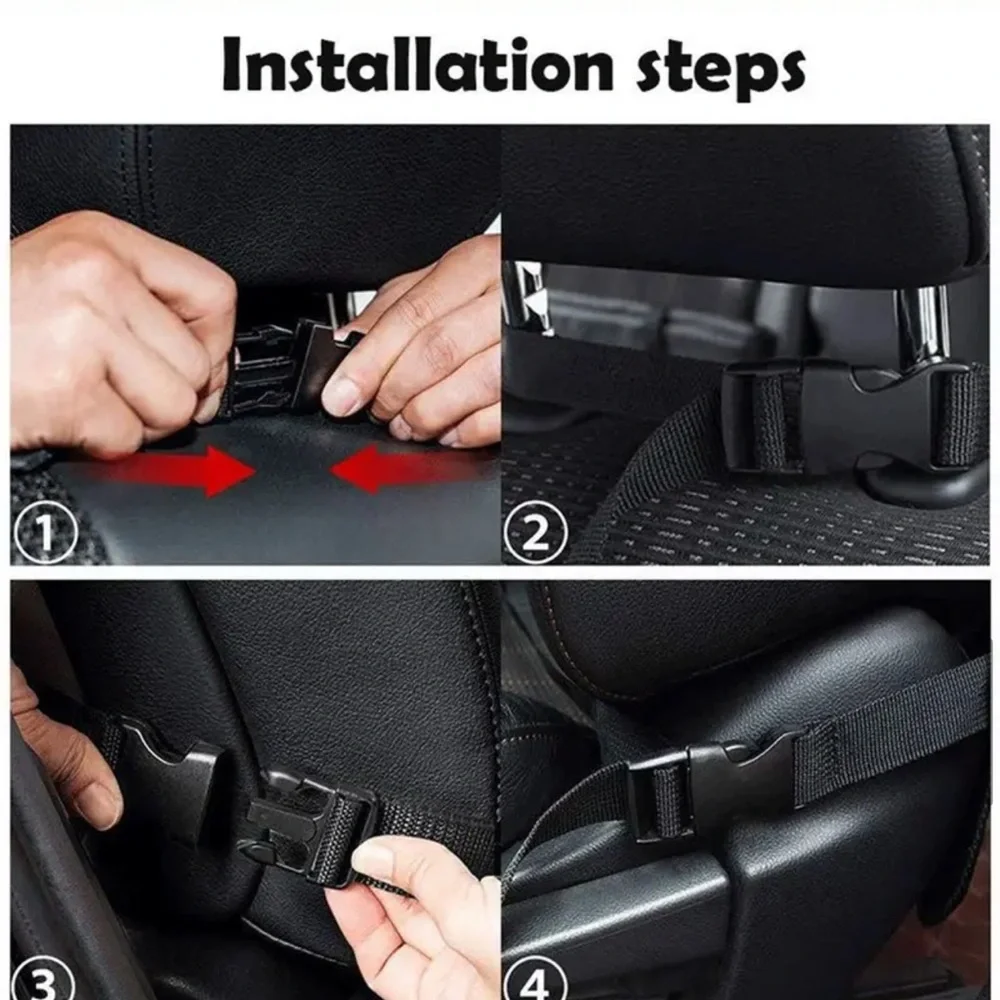 Installation steps

1

2

3

4